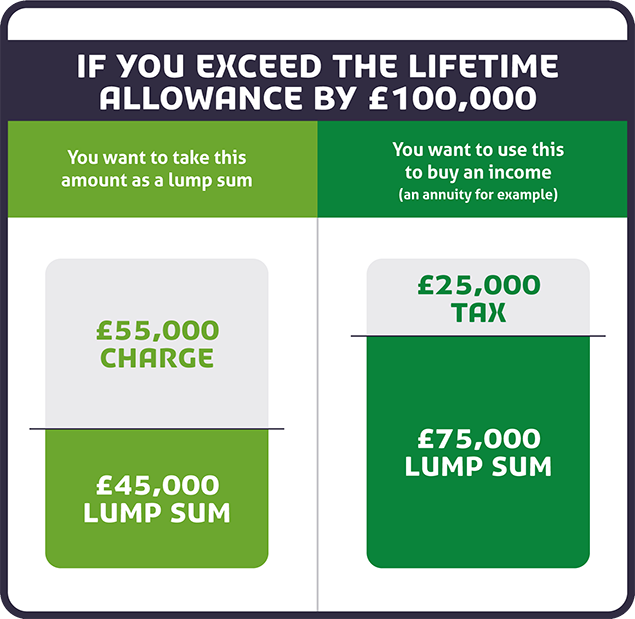 IF YOU EXCEED THE LIFETIME ALLOWANCE BY £100,000

You want to take this amount as a lump sum

£55,000 CHARGE

£45,000 LUMP SUM

You want to use this to buy an income (an annuity for example)

£25,000 TAX

£75,000 LUMP SUM